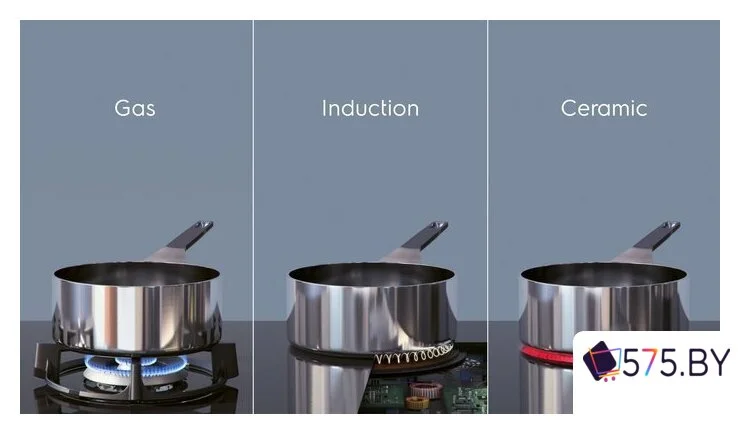 Gas

Induction

Ceramic

575.BY