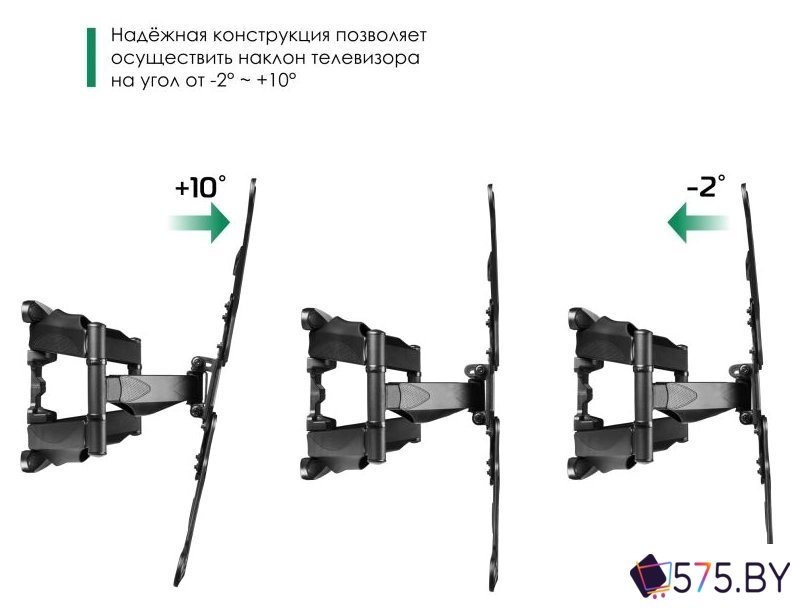 Надёжная конструкция позволяет осуществить наклон телевизора на угол от -2° ~ +10°

+10°

-2°

575.BY