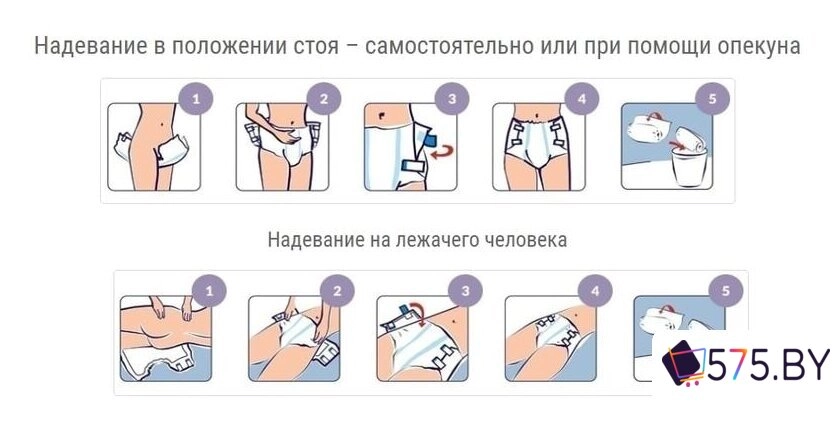 Надевание в положении стоя – самостоятельно или при помощи опекуна

1
2
3
4
5

Надевание на лежачего человека

1
2
3
4
5

575.BY