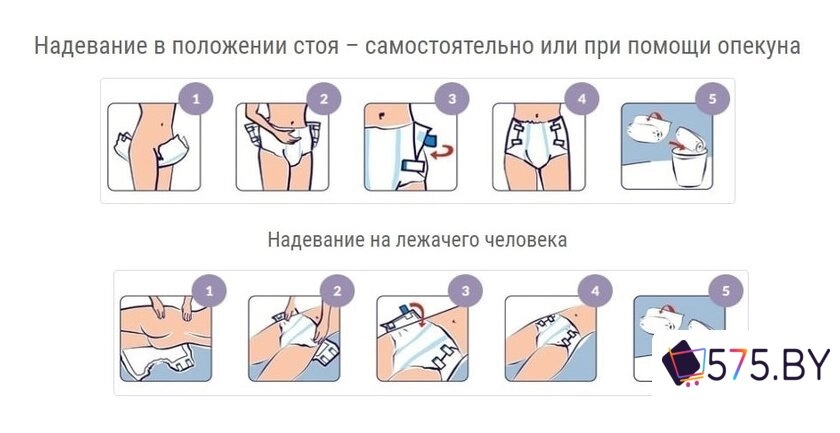 Надевание в положении стоя – самостоятельно или при помощи опекуна

1 2 3 4 5

Надевание на лежачего человека

1 2 3 4 5

575.BY