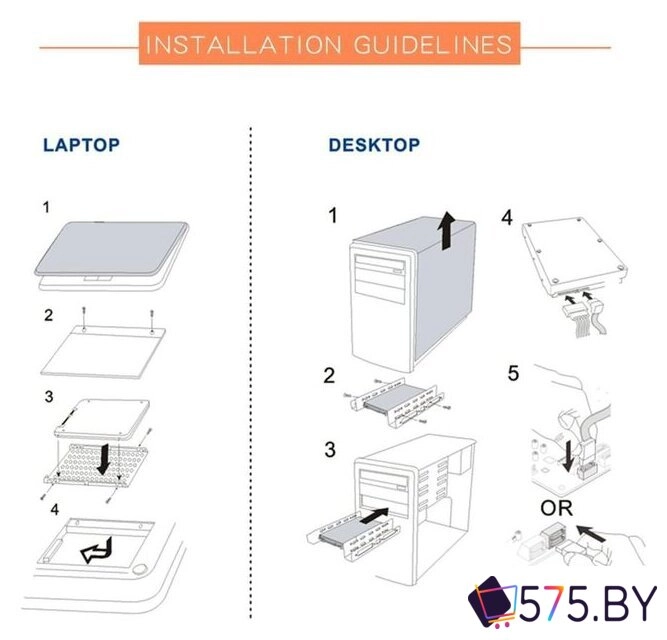 INSTALLATION GUIDELINES

LAPTOP

1

2

3

4

DESKTOP

1

2

3

4

5

OR

575.BY