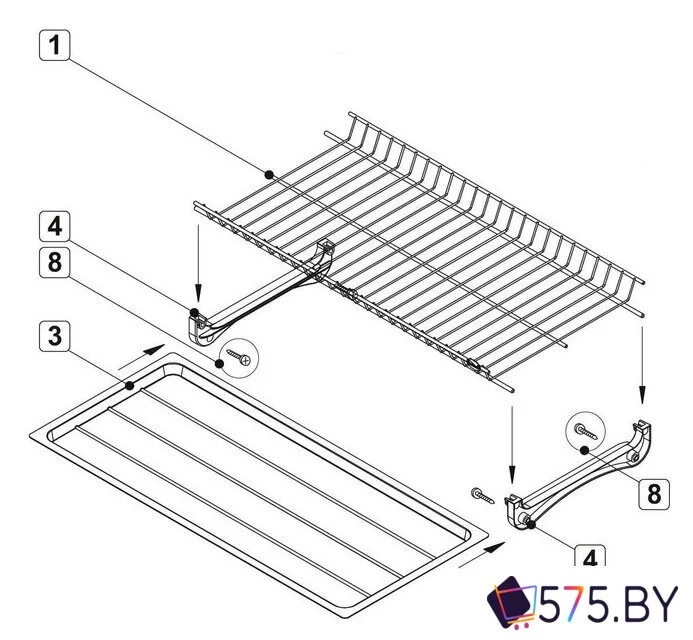 1
4
8
3
8
4
575.BY