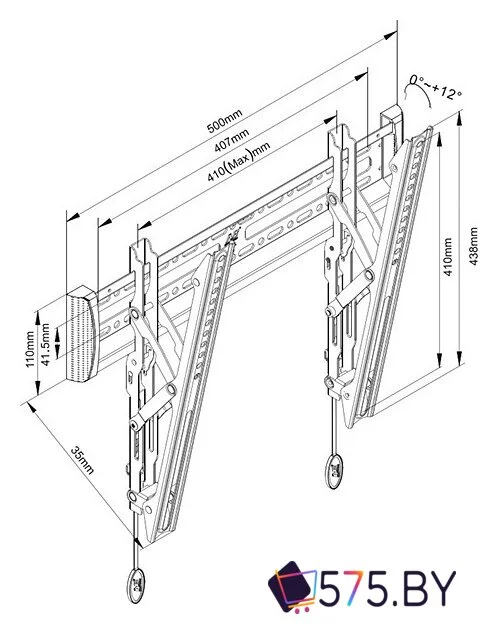 500mm
407mm
410(Max)mm
0°~+12°
410mm
438mm
110mm
41.5mm
35mm
575.BY