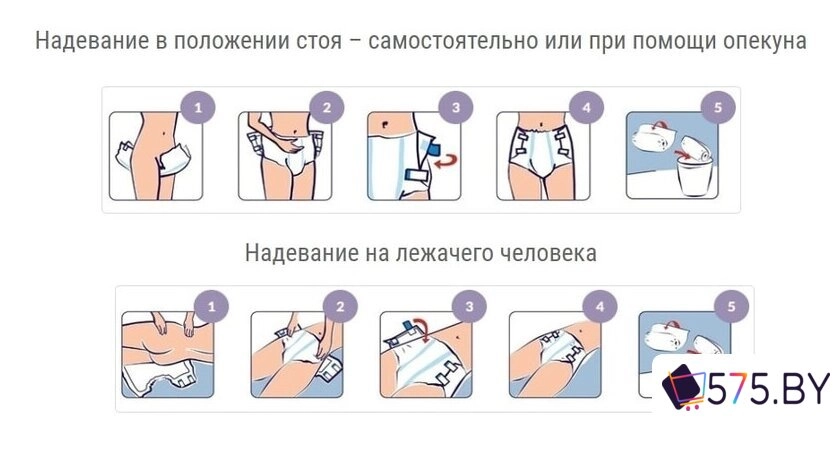 Надевание в положении стоя – самостоятельно или при помощи опекуна

1 2 3 4 5

Надевание на лежачего человека

1 2 3 4 5

575.BY