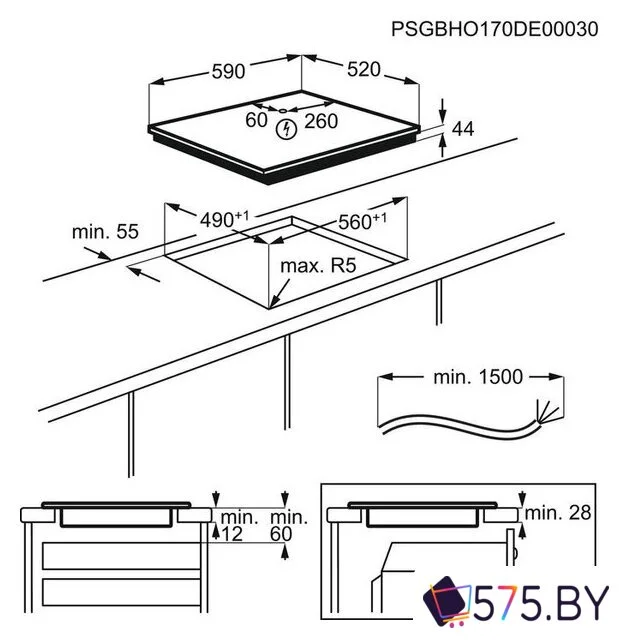 PSGBHO170DE00030

590

520

60

260

44

$490^{+1}$

$560^{+1}$

min. 55

max. R5

min. 1500

min.
12

min.
60

min. 28

575.BY