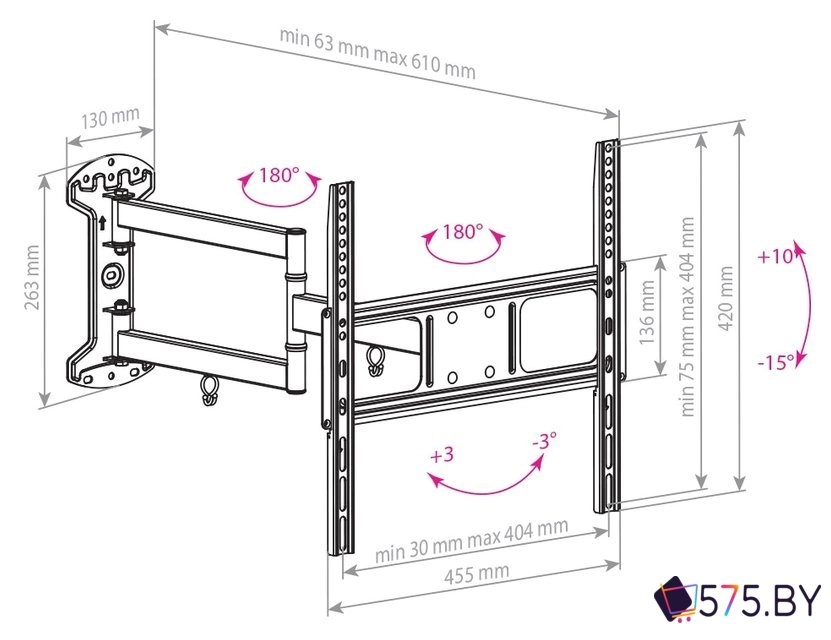 min 63 mm max 610 mm

130 mm

263 mm

180°

180°

+10°

-15°

136 mm

min 75 mm max 404 mm

420 mm

+3

-3°

min 30 mm max 404 mm

455 mm

575.BY