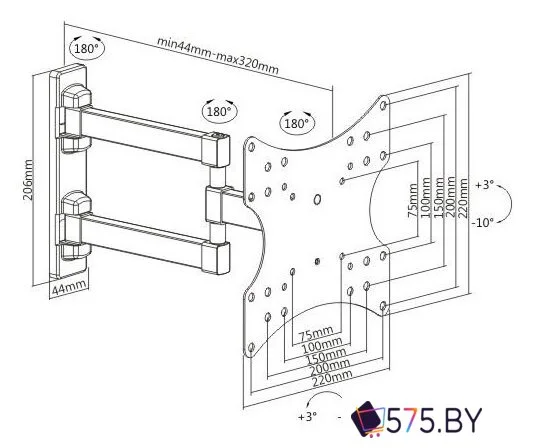 180°

min44mm-max320mm

180°

180°

206mm

44mm

75mm
100mm
150mm
200mm
220mm

+3°

-10°

75mm
100mm
150mm
200mm
220mm

+3°

-

575.BY