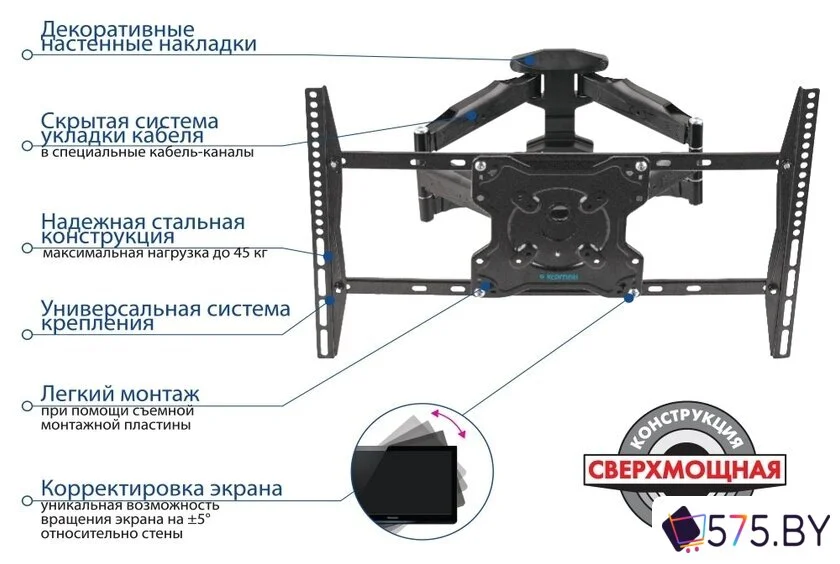 Декоративные настенные накладки

Скрытая система укладки кабеля
в специальные кабель-каналы

Надежная стальная конструкция
максимальная нагрузка до 45 кг

Универсальная система крепления

Легкий монтаж
при помощи съемной монтажной пластины

Корректировка экрана
уникальная возможность вращения экрана на ±5° относительно стены

КОНСТРУКЦИЯ
СВЕРХМОЩНАЯ

575.BY