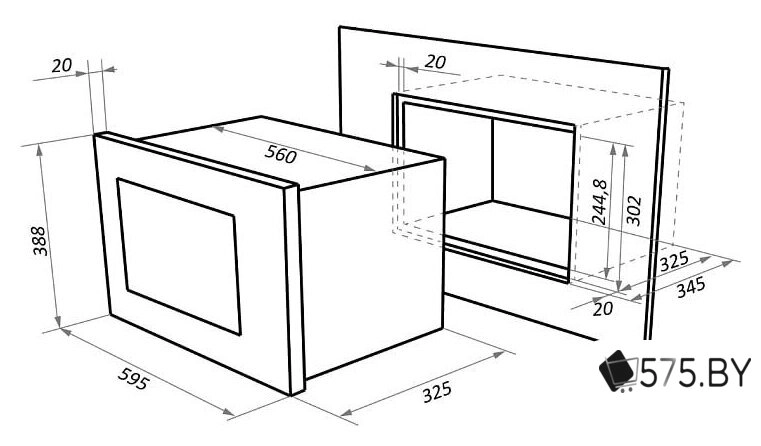 20
560
388
595
325
20
244,8
302
325
345
20
575.BY