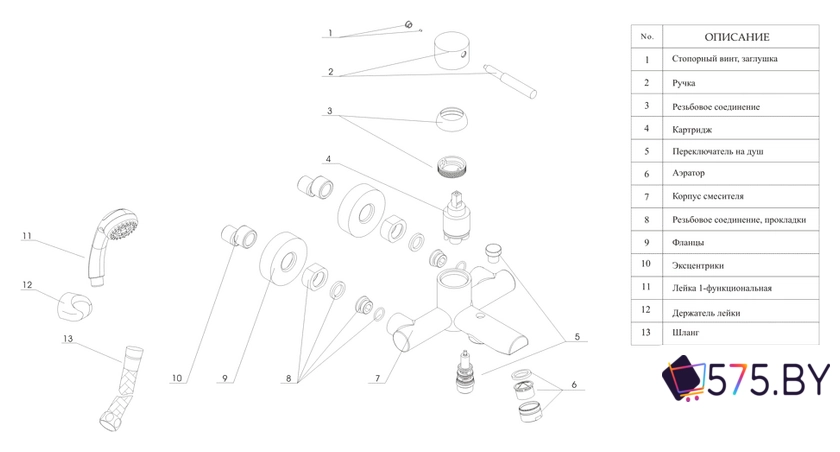 1

2

3

4

11

12

13

10

9

8

7

5

6

| No. | ОПИСАНИЕ |
|---|---|
| 1 | Стопорный винт, заглушка |
| 2 | Ручка |
| 3 | Резьбовое соединение |
| 4 | Картридж |
| 5 | Переключатель на душ |
| 6 | Аэратор |
| 7 | Корпус смесителя |
| 8 | Резьбовое соединение, прокладки |
| 9 | Фланцы |
| 10 | Эксцентрики |
| 11 | Лейка 1-функциональная |
| 12 | Держатель лейки |
| 13 | Шланг |

575.BY