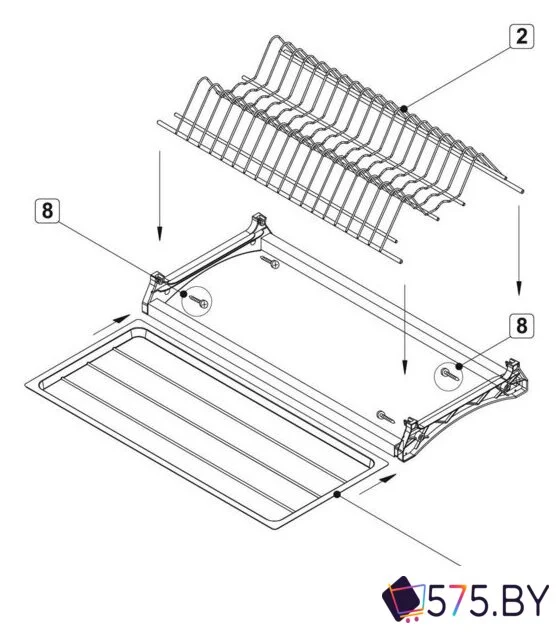 2

8

8

575.BY