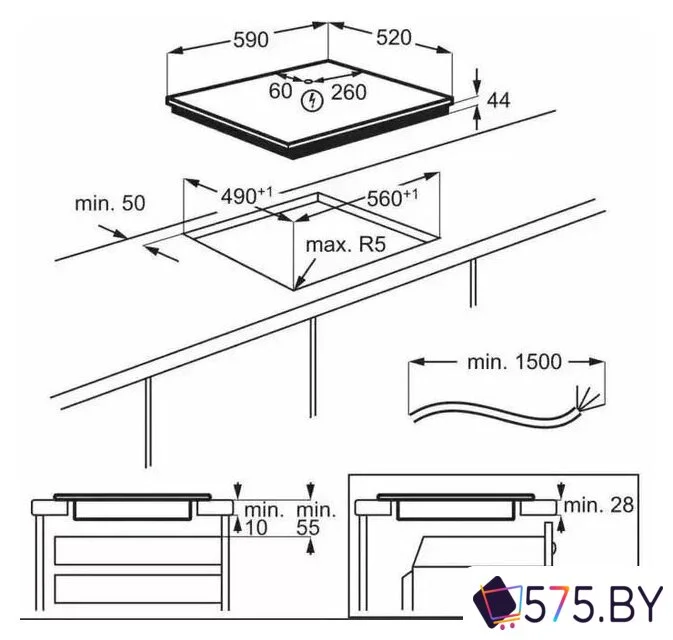 590
520
60
260
44
min. 50
$490^{+1}$
$560^{+1}$
max. R5
min. 1500
min.
10
min.
55
min. 28
575.BY