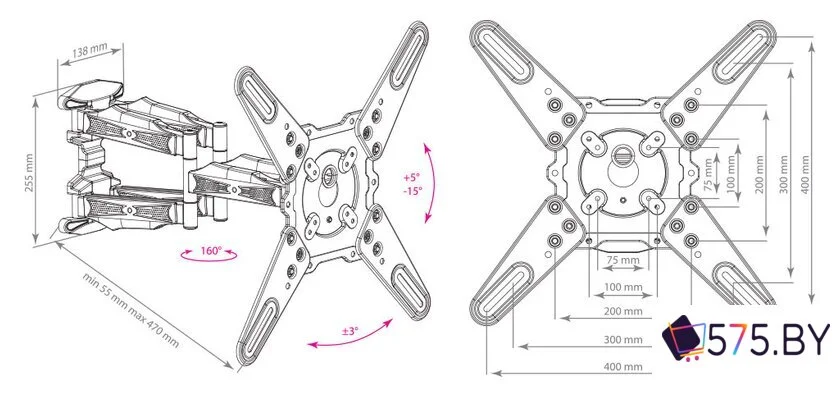 138 mm

255 mm

min 55 mm max 470 mm

160°

+5°
-15°

±3°

75 mm
100 mm
200 mm
300 mm
400 mm

75 mm
100 mm
200 mm
300 mm
400 mm

575.BY