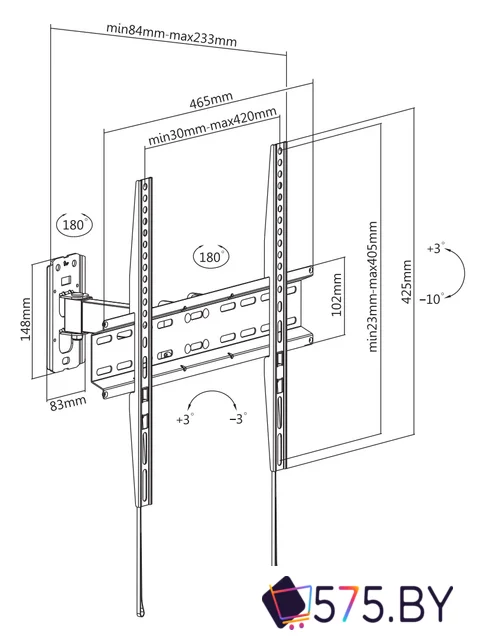 min84mm-max233mm

465mm

min30mm-max420mm

180°

180°

148mm

83mm

102mm

min23mm-max405mm

425mm

+3°

−10°

+3°

−3°

575.BY