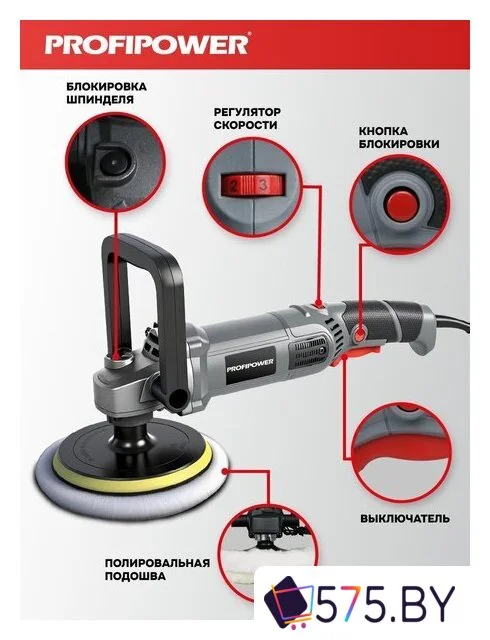 PROFIPOWER®

БЛОКИРОВКА ШПИНДЕЛЯ

РЕГУЛЯТОР СКОРОСТИ

2 3

КНОПКА БЛОКИРОВКИ

PROFIPOWER

ВЫКЛЮЧАТЕЛЬ

ПОЛИРОВАЛЬНАЯ ПОДОШВА

575.BY